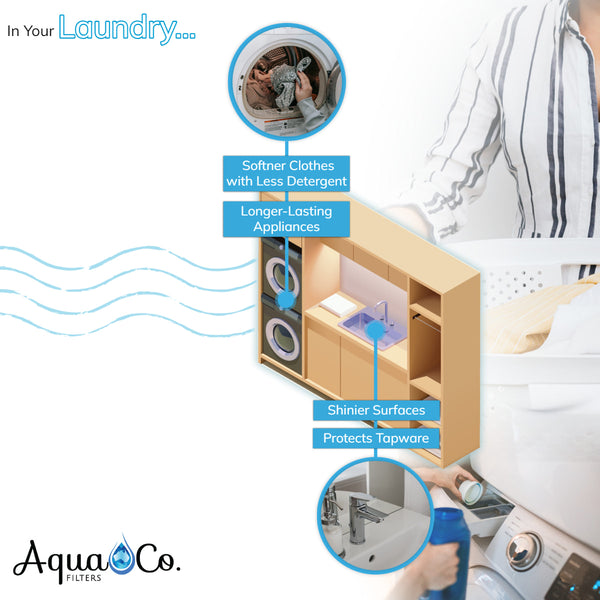 In Your Laundry...

Softner Clothes with Less Detergent

Longer-Lasting Appliances

Shinier Surfaces

Protects Tapware

Aqua Co.
FILTERS